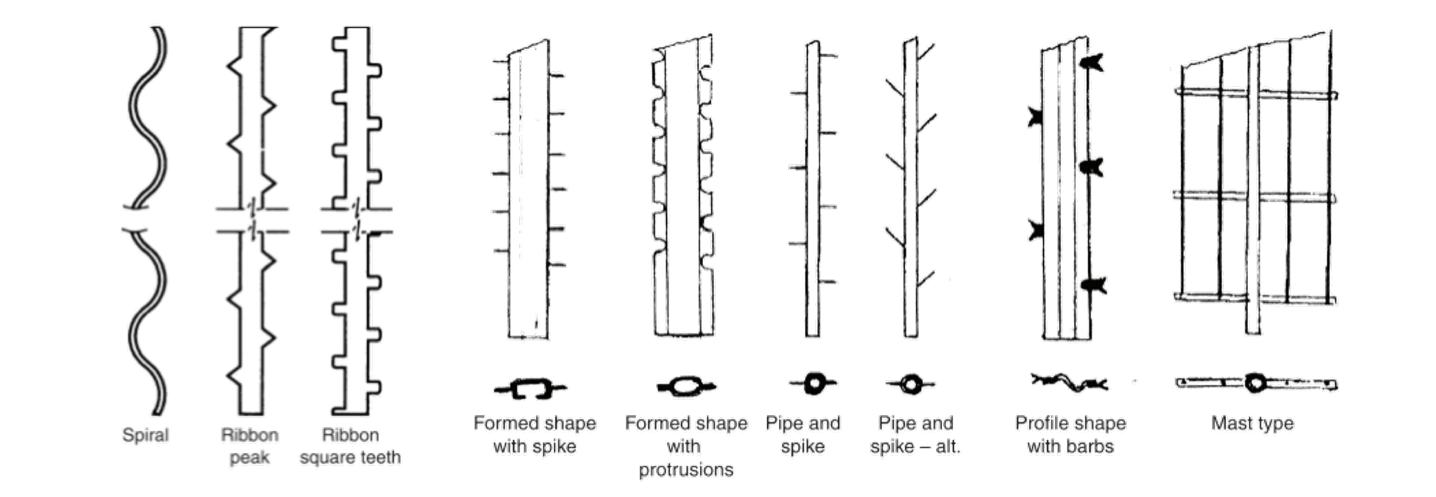 Spiral

Ribbon peak

Ribbon square teeth

Formed shape with spike

Formed shape with protrusions

Pipe and spike

Pipe and spike – alt.

Profile shape with barbs

Mast type